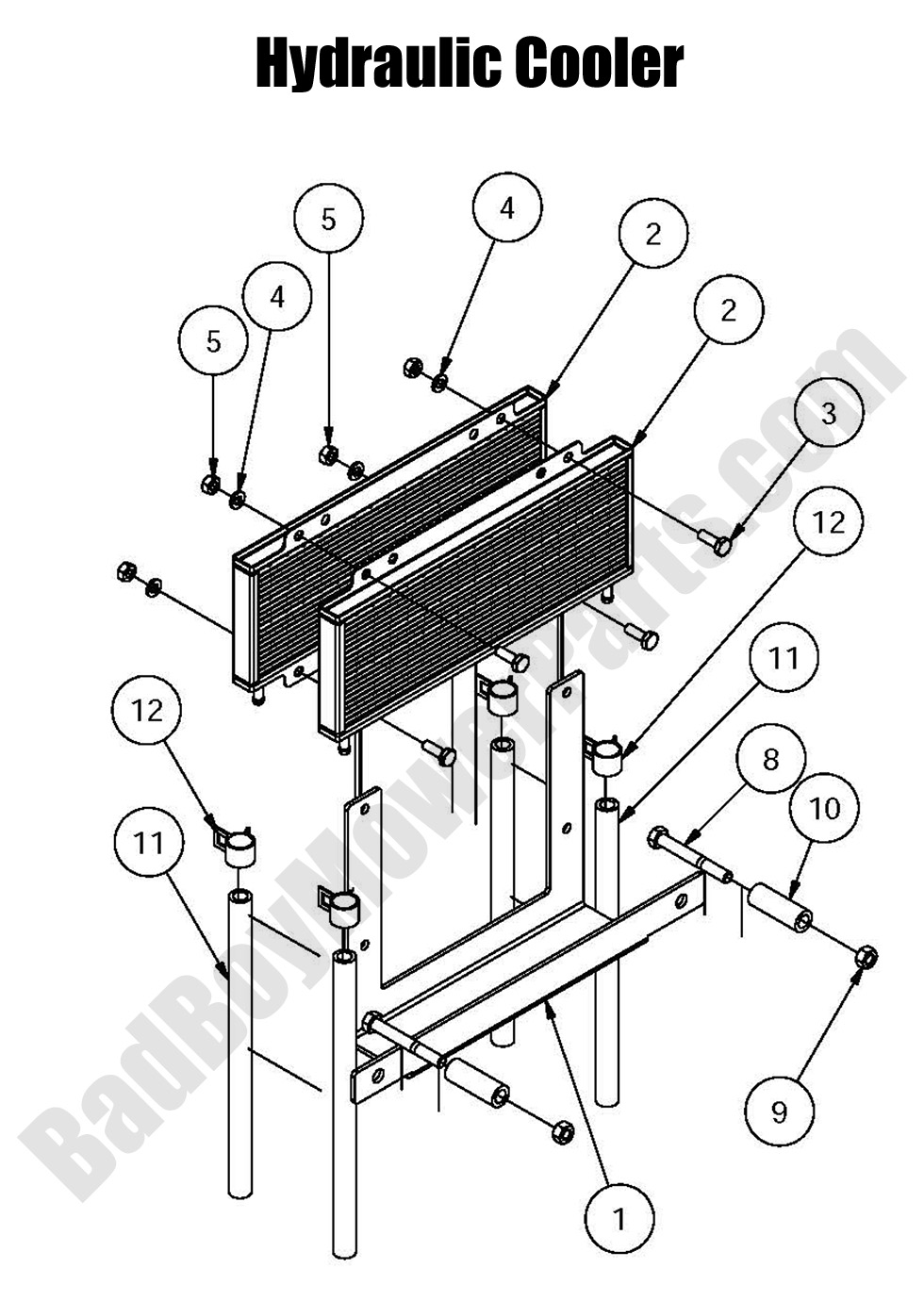 Hydraulic Cooler

5
4
2
4
2
5
3
12
11
12
8
10
11
9
1

BadBoyMowerParts.com